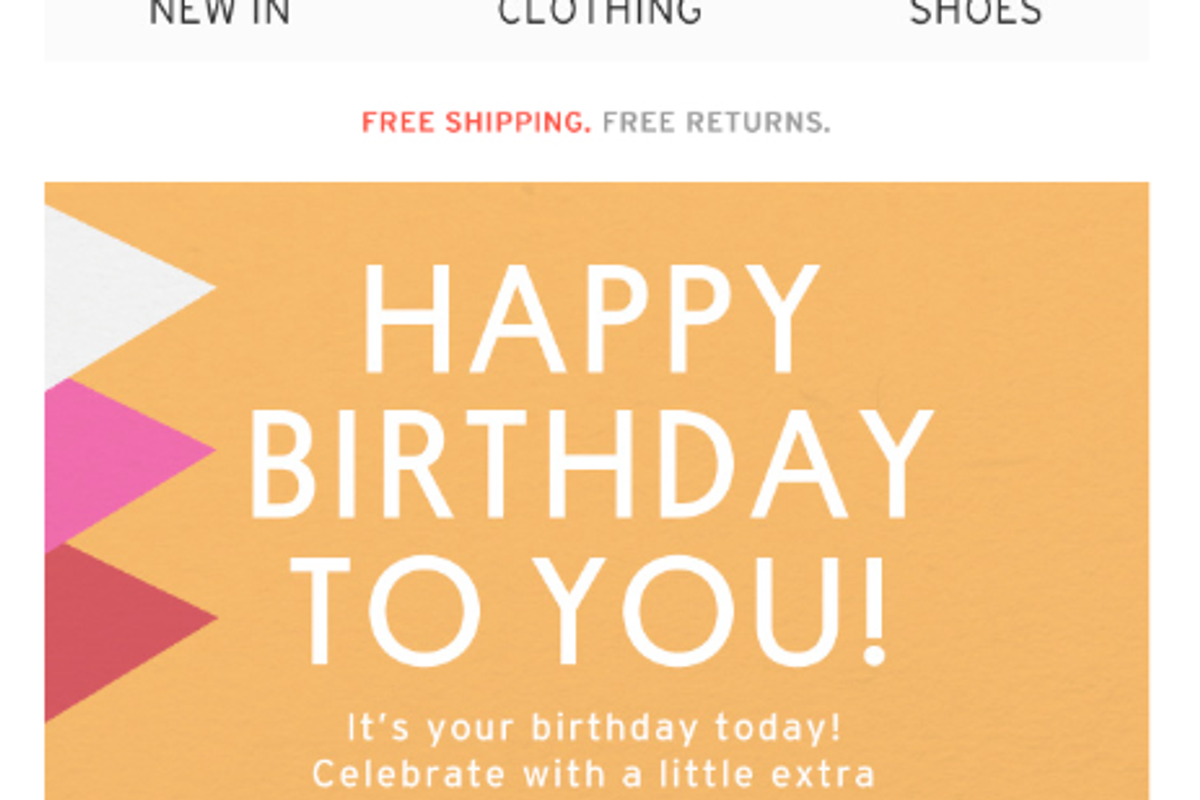 NEW IN CLOTHING SHOES

FREE SHIPPING. FREE RETURNS.

HAPPY BIRTHDAY TO YOU!

It's your birthday today! Celebrate with a little extra